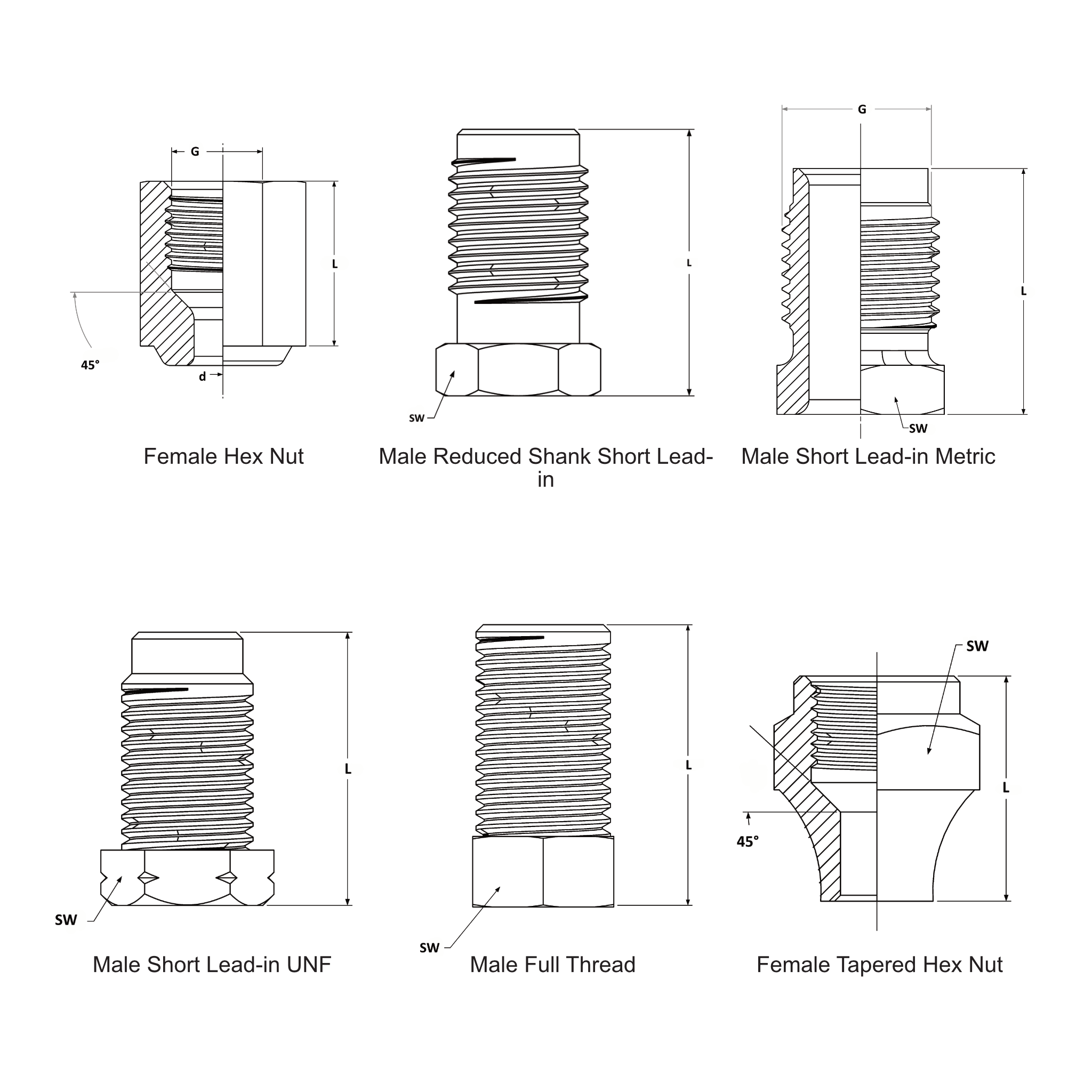 G

L

45°

d

Female Hex Nut

L

SW

Male Reduced Shank Short Lead-in

G

L

SW

Male Short Lead-in Metric

L

SW

Male Short Lead-in UNF

L

SW

Male Full Thread

SW

L

45°

Female Tapered Hex Nut