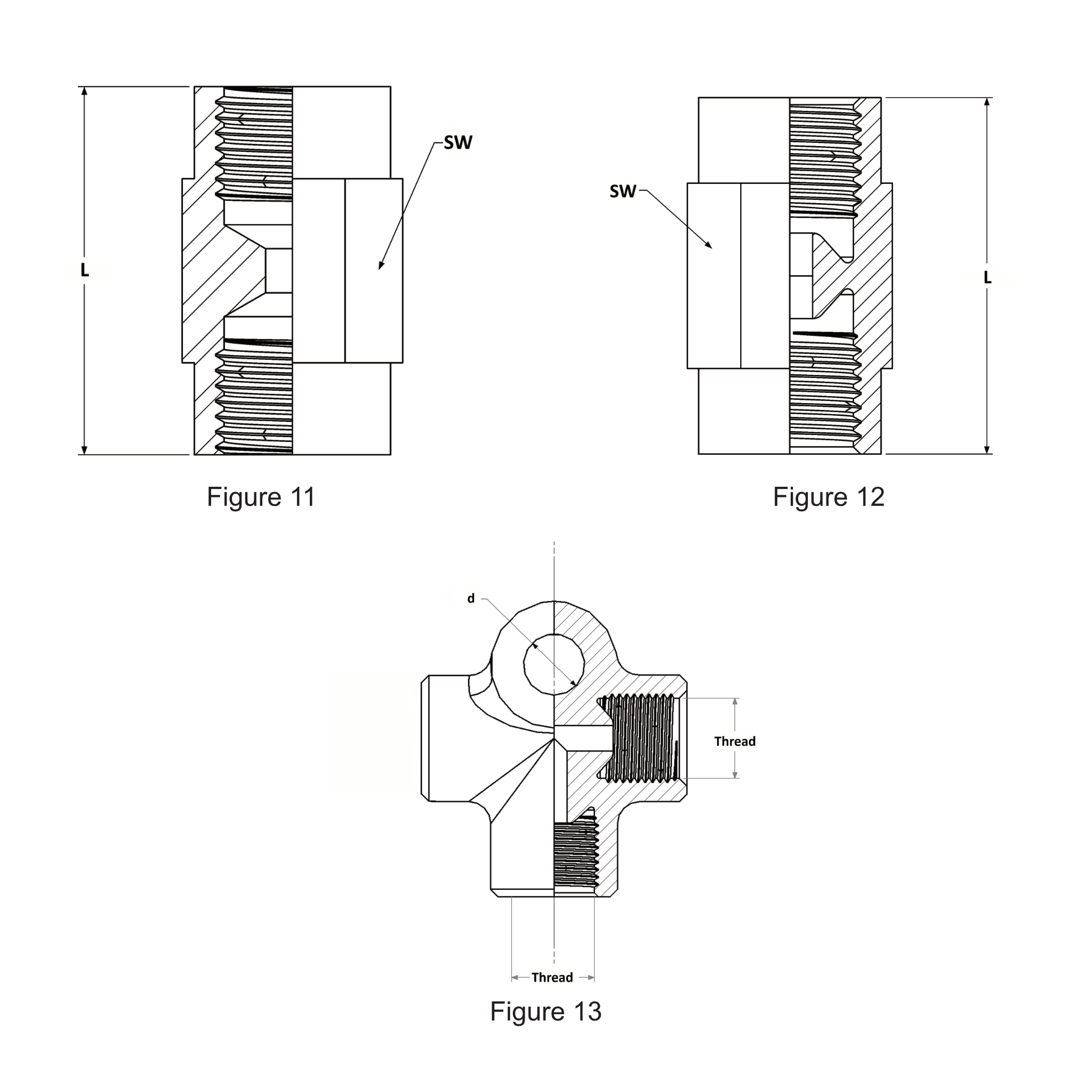 L

SW

Figure 11

SW

L

Figure 12

d

Thread

Thread

Figure 13